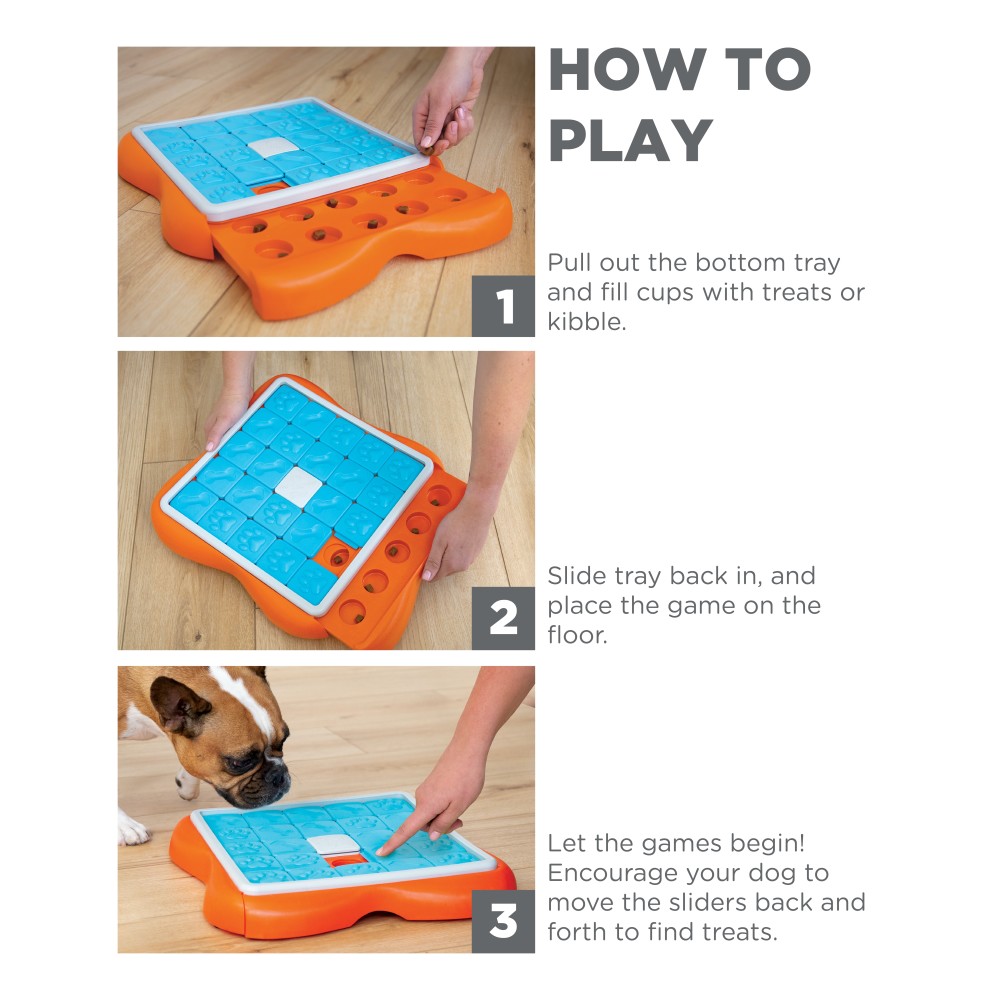 HOW TO PLAY

1

Pull out the bottom tray and fill cups with treats or kibble.

2

Slide tray back in, and place the game on the floor.

3

Let the games begin! Encourage your dog to move the sliders back and forth to find treats.